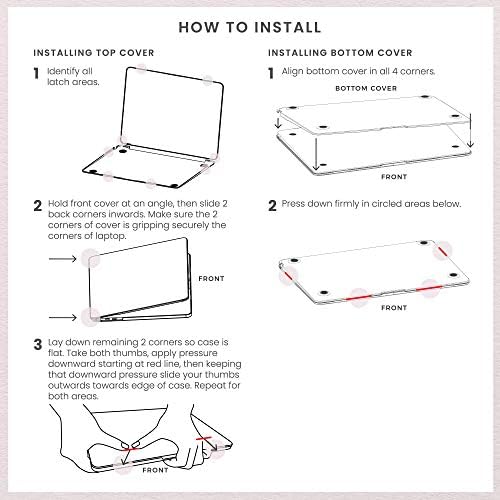 HOW TO INSTALL

INSTALLING TOP COVER

1 Identify all latch areas.

2 Hold front cover at an angle, then slide 2 back corners inwards. Make sure the 2 corners of cover is gripping securely the corners of laptop.

FRONT

3 Lay down remaining 2 corners so case is flat. Take both thumbs, apply pressure downward starting at red line, then keeping that downward pressure slide your thumbs outwards towards edge of case. Repeat for both areas.

FRONT

INSTALLING BOTTOM COVER

1 Align bottom cover in all 4 corners.

BOTTOM COVER

FRONT

2 Press down firmly in circled areas below.

FRONT