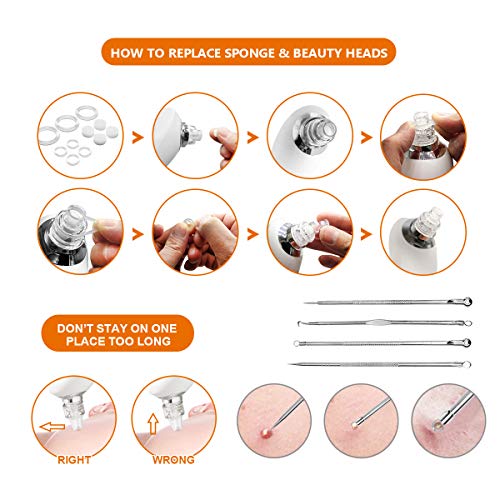 HOW TO REPLACE SPONGE & BEAUTY HEADS

DON'T STAY ON ONE PLACE TOO LONG

RIGHT

WRONG