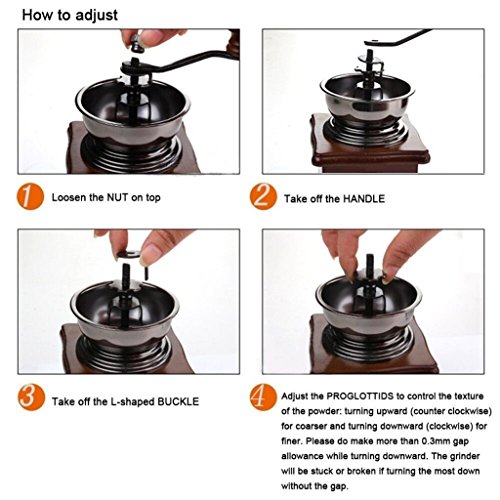 How to adjust

1 Loosen the NUT on top

2 Take off the HANDLE

3 Take off the L-shaped BUCKLE

4 Adjust the PROGLOTTIDS to control the texture of the powder: turning upward (counter clockwise) for coarser and turning downward (clockwise) for finer. Please do make more than 0.3mm gap allowance while turning downward. The grinder will be stuck or broken if turning the most down without the gap.