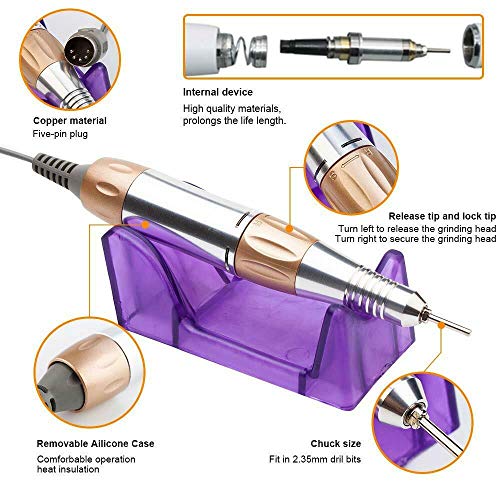 Copper material
Five-pin plug

Internal device
High quality materials, prolongs the life length.

Release tip and lock tip
Turn left to release the grinding head
Turn right to secure the grinding head

Removable Ailicone Case
Comforbable operation
heat insulation

Chuck size
Fit in 2.35mm dril bits