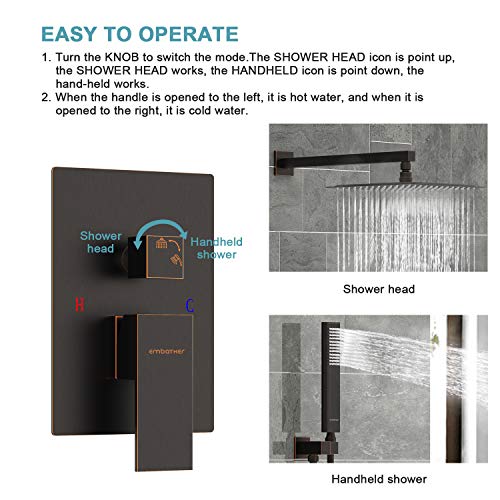 EASY TO OPERATE

1. Turn the KNOB to switch the mode.The SHOWER HEAD icon is point up, the SHOWER HEAD works, the HANDHELD icon is point down, the hand-held works.
2. When the handle is opened to the left, it is hot water, and when it is opened to the right, it is cold water.

Shower head

Handheld shower

H

C

embather

Shower head

Handheld shower