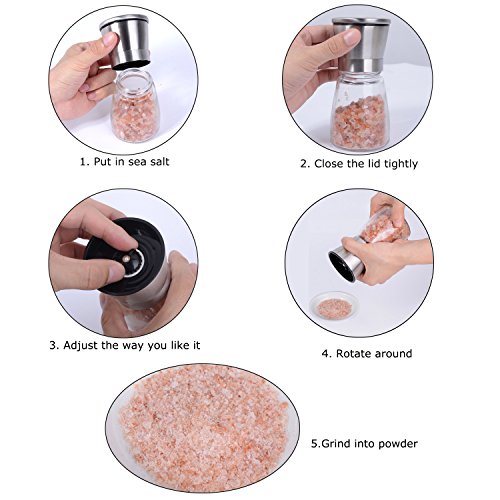 1. Put in sea salt

2. Close the lid tightly

3. Adjust the way you like it

4. Rotate around

5.Grind into powder