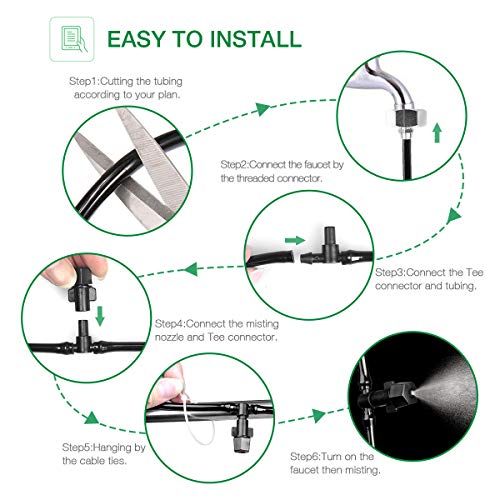 EASY TO INSTALL

Step1:Cutting the tubing according to your plan.

Step2:Connect the faucet by the threaded connector.

Step3:Connect the Tee connector and tubing.

Step4:Connect the misting nozzle and Tee connector.

Step5:Hanging by the cable ties.

Step6:Turn on the faucet then misting.