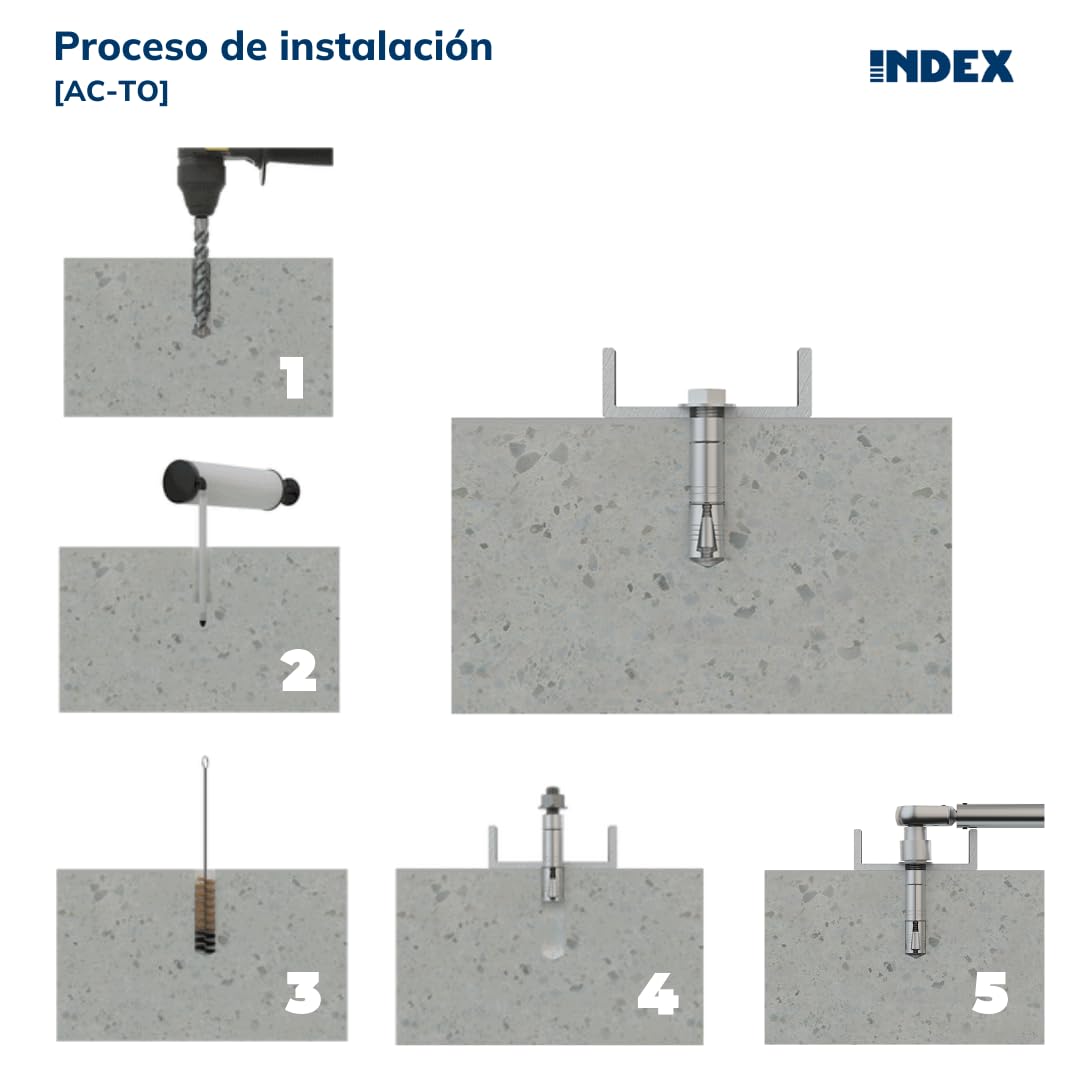 Proceso de instalación
[AC-TO]

INDEX

1

2

3

4

5