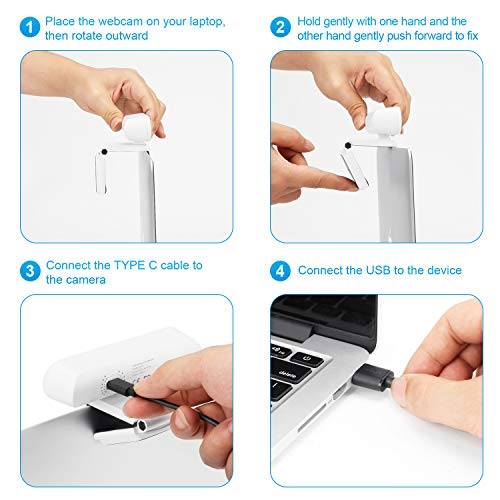 1 Place the webcam on your laptop, then rotate outward

2 Hold gently with one hand and the other hand gently push forward to fix

3 Connect the TYPE C cable to the camera

4 Connect the USB to the device

delete