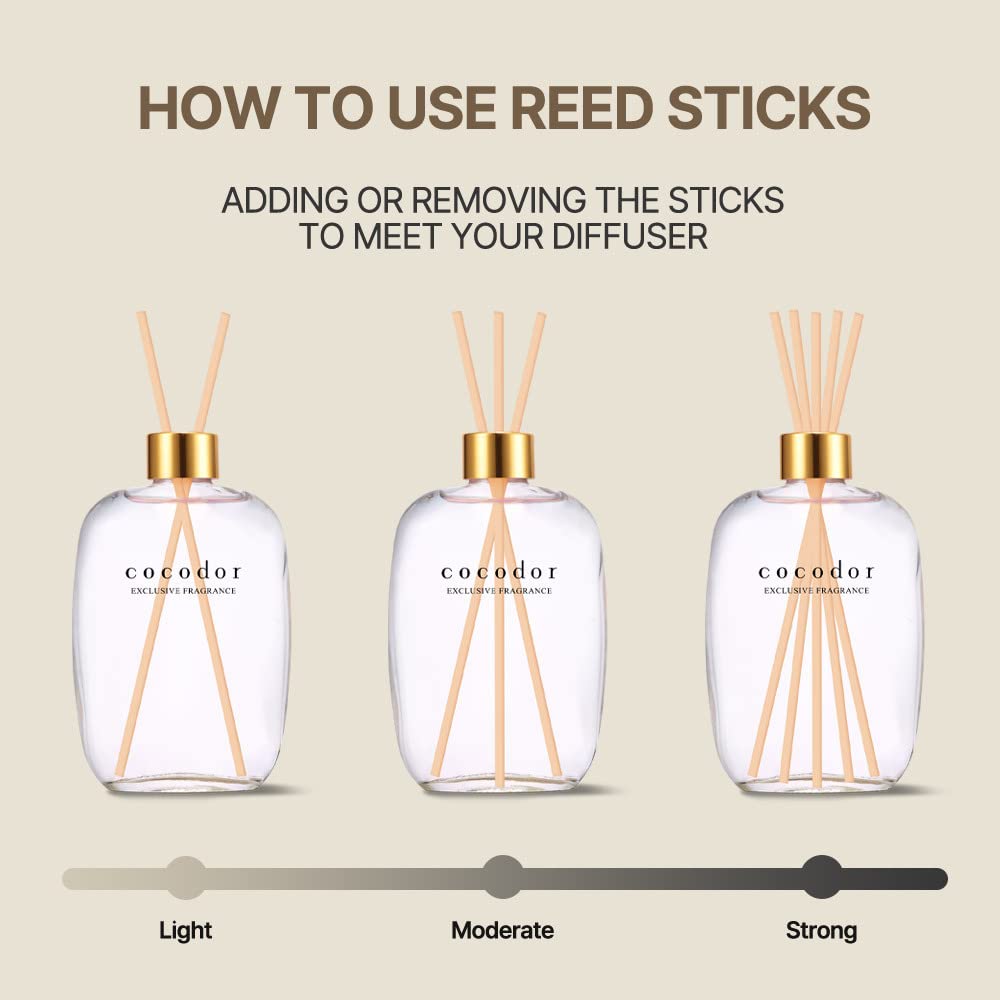 HOW TO USE REED STICKS

ADDING OR REMOVING THE STICKS TO MEET YOUR DIFFUSER

cocodor
EXCLUSIVE FRAGRANCE

cocodor
EXCLUSIVE FRAGRANCE

cocodor
EXCLUSIVE FRAGRANCE

Light

Moderate

Strong