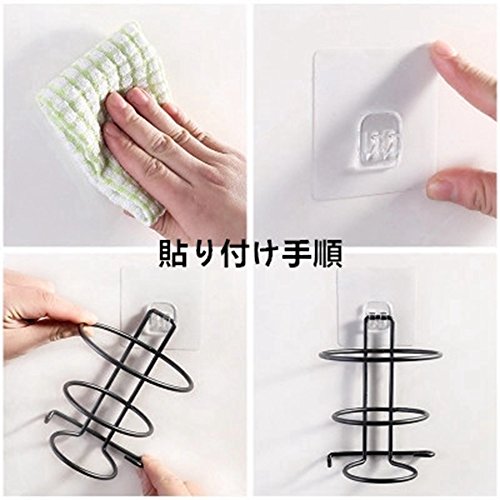 貼り付け手順