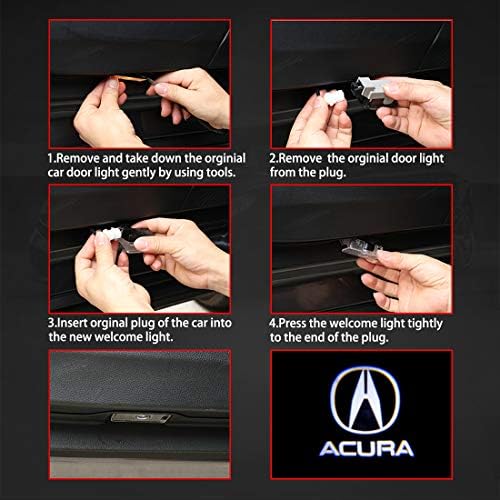 1.Remove and take down the orginial car door light gently by using tools.

2.Remove the orginial door light from the plug.

3.Insert orginal plug of the car into the new welcome light.

4.Press the welcome light tightly to the end of the plug.

ACURA