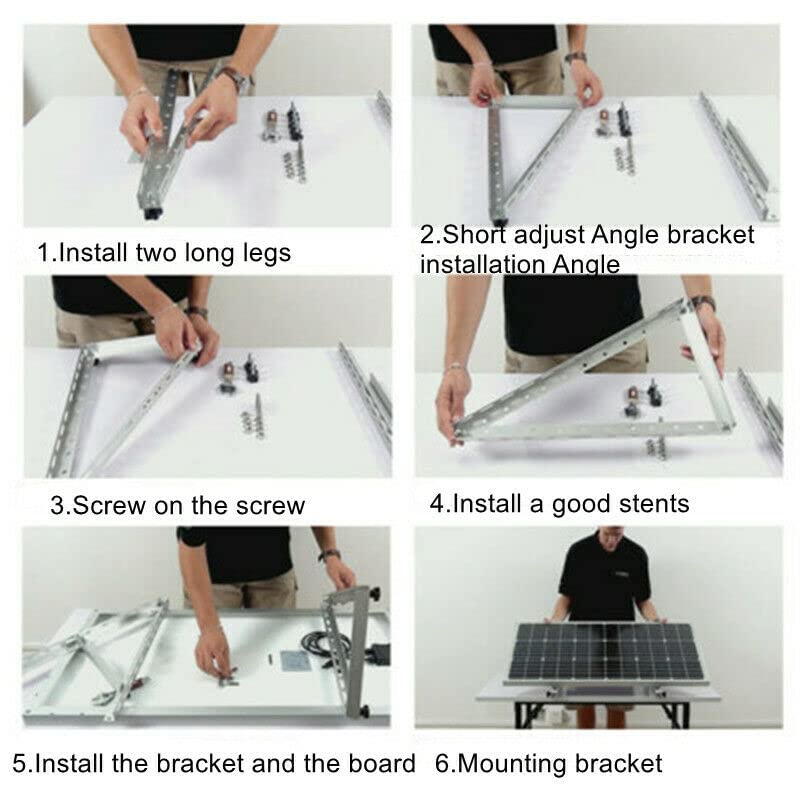 1.Install two long legs

2.Short adjust Angle bracket installation Angle

3.Screw on the screw

4.Install a good stents

5.Install the bracket and the board

6.Mounting bracket