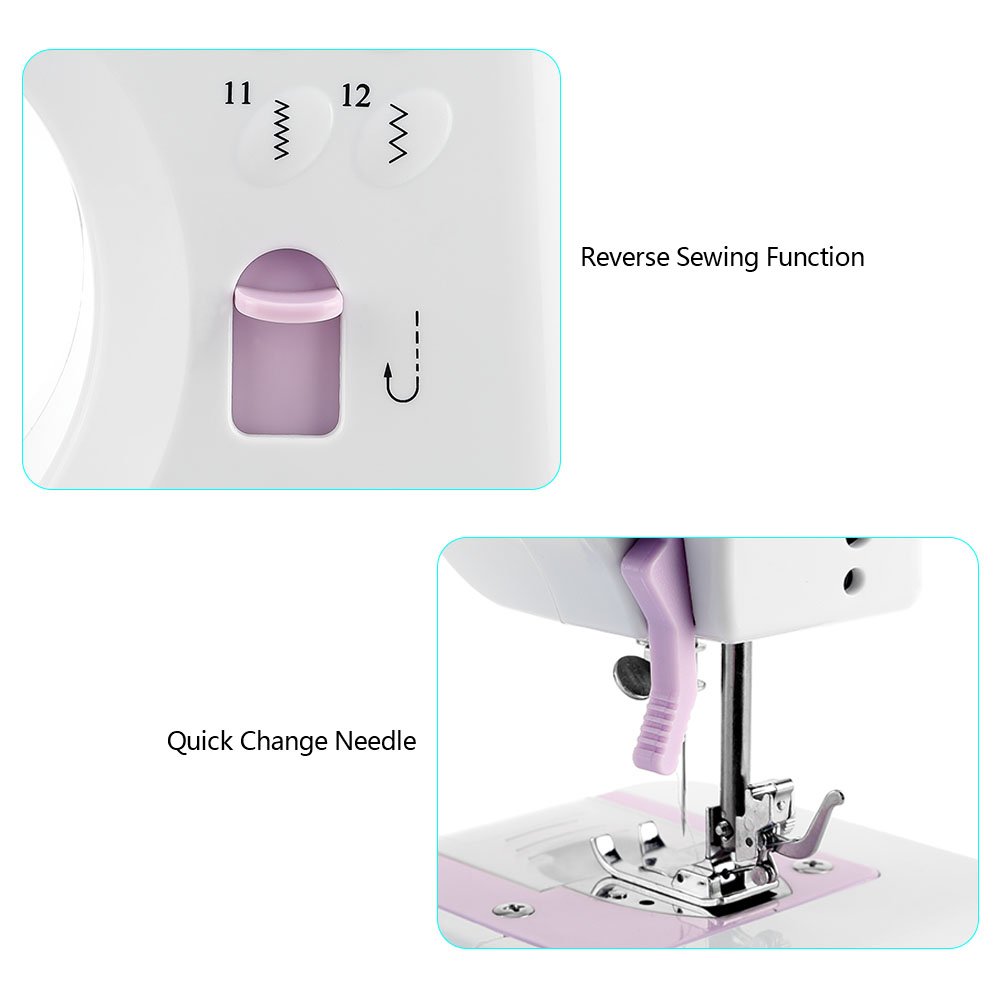 11

12

Reverse Sewing Function

Quick Change Needle