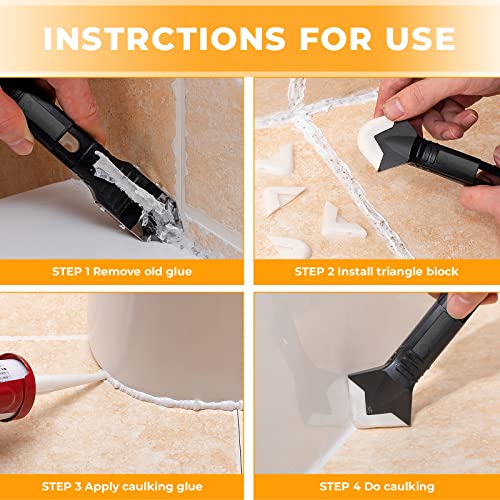 INSTRCTIONS FOR USE

STEP 1 Remove old glue

STEP 2 Install triangle block

STEP 3 Apply caulking glue

STEP 4 Do caulking