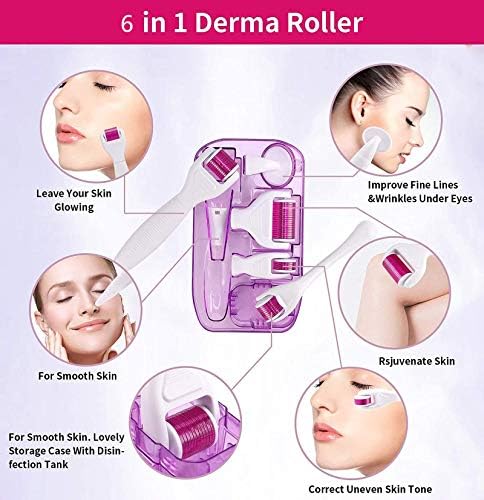 6 in 1 Derma Roller

Leave Your Skin Glowing

Improve Fine Lines &Wrinkles Under Eyes

For Smooth Skin

Rsjuvenate Skin

For Smooth Skin. Lovely Storage Case With Disinfection Tank

Correct Uneven Skin Tone