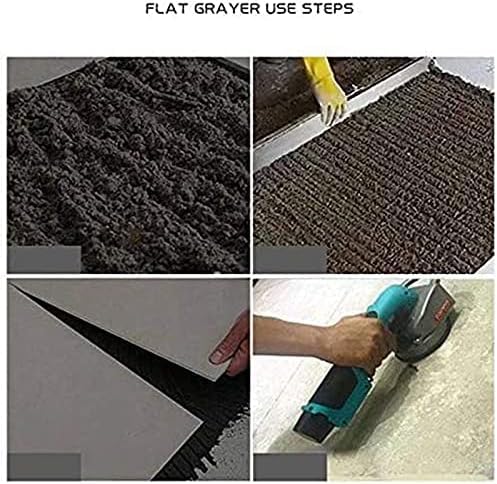 FLAT GRAYER USE STEPS