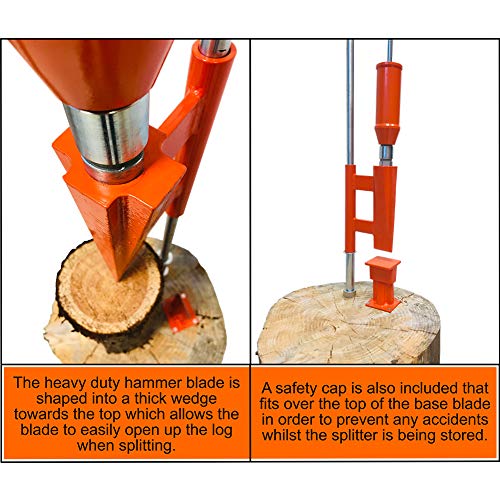 The heavy duty hammer blade is shaped into a thick wedge towards the top which allows the blade to easily open up the log when splitting.

A safety cap is also included that fits over the top of the base blade in order to prevent any accidents whilst the splitter is being stored.