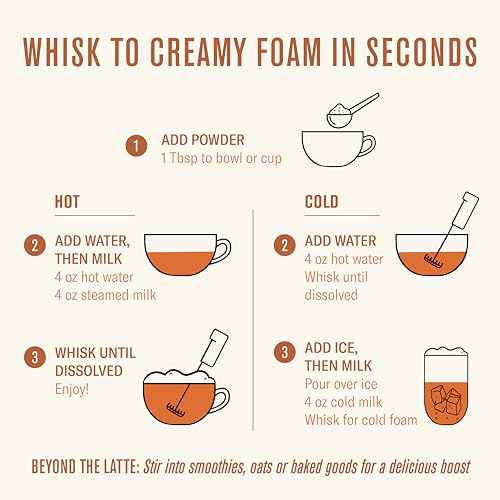 WHISK TO CREAMY FOAM IN SECONDS

1 ADD POWDER
1 Tbsp to bowl or cup

HOT

2 ADD WATER, THEN MILK
4 oz hot water
4 oz steamed milk

3 WHISK UNTIL DISSOLVED
Enjoy!

COLD

2 ADD WATER
4 oz hot water
Whisk until dissolved

3 ADD ICE, THEN MILK
Pour over ice
4 oz cold milk
Whisk for cold foam

BEYOND THE LATTE: Stir into smoothies, oats or baked goods for a delicious boost