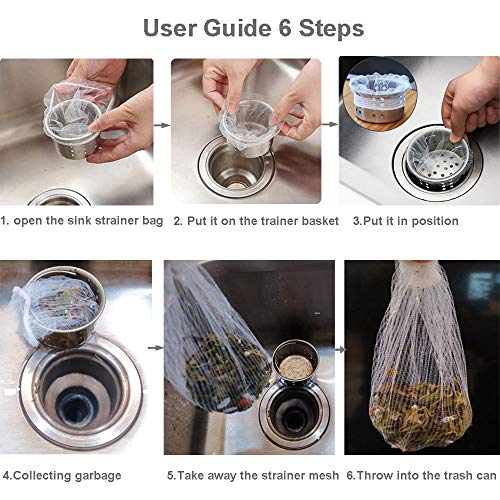 User Guide 6 Steps

1. open the sink strainer bag

2. Put it on the trainer basket

3.Put it in position

4.Collecting garbage

5.Take away the strainer mesh

6.Throw into the trash can