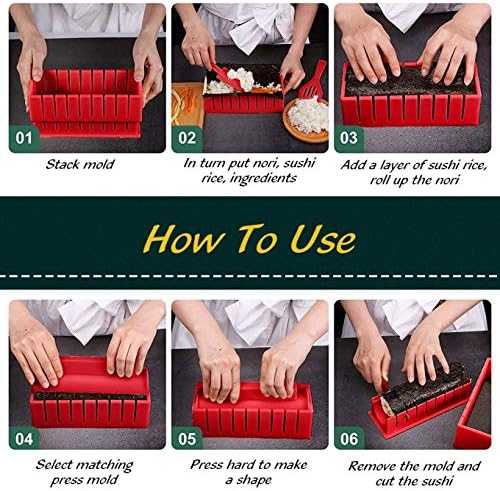 01
Stack mold

02
In turn put nori, sushi rice, ingredients

03
Add a layer of sushi rice, roll up the nori

How To Use

04
Select matching press mold

05
Press hard to make a shape

06
Remove the mold and cut the sushi