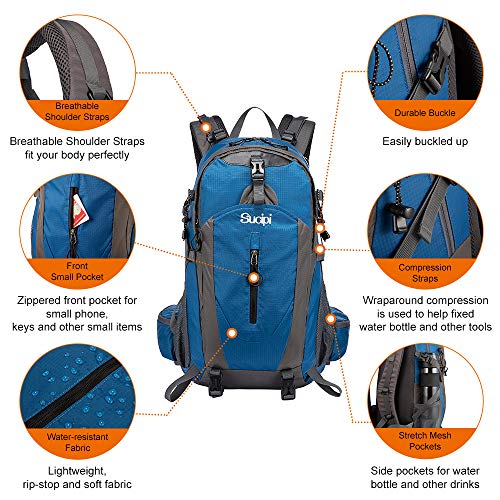 Breathable Shoulder Straps

Breathable Shoulder Straps fit your body perfectly

Front Small Pocket

Zippered front pocket for small phone, keys and other small items

Water-resistant Fabric

Lightweight, rip-stop and soft fabric

Sucipi

Durable Buckle

Easily buckled up

Compression Straps

Wraparound compression is used to help fixed water bottle and other tools

Stretch Mesh Pockets

Side pockets for water bottle and other drinks