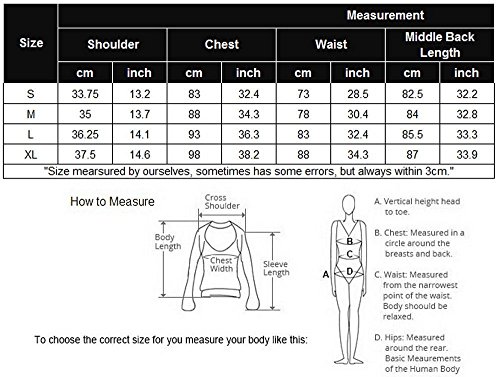 | Size | Measurement | | | | | | | |
|---|---|---|---|---|---|---|---|---|
| | Shoulder | | Chest | | Waist | | Middle Back Length | |
| | cm | inch | cm | inch | cm | inch | cm | inch |
| S | 33.75 | 13.2 | 83 | 32.4 | 73 | 28.5 | 82.5 | 32.2 |
| M | 35 | 13.7 | 88 | 34.3 | 78 | 30.4 | 84 | 32.8 |
| L | 36.25 | 14.1 | 93 | 36.3 | 83 | 32.4 | 85.5 | 33.3 |
| XL | 37.5 | 14.6 | 98 | 38.2 | 88 | 34.3 | 87 | 33.9 |

"Size mearsured by ourselves, sometimes has some errors, but always within 3cm."

How to Measure

Cross Shoulder

Body Length

Chest Width

Sleeve Length

To choose the correct size for you measure your body like this:

A

B

C

D

A. Vertical height head to toe.

B. Chest: Measured in a circle around the breasts and back.

C. Waist: Measured from the narrowest point of the waist. Body shoould be relaxed.

D. Hips: Measured around the rear. Basic Meaurements of the Human Body