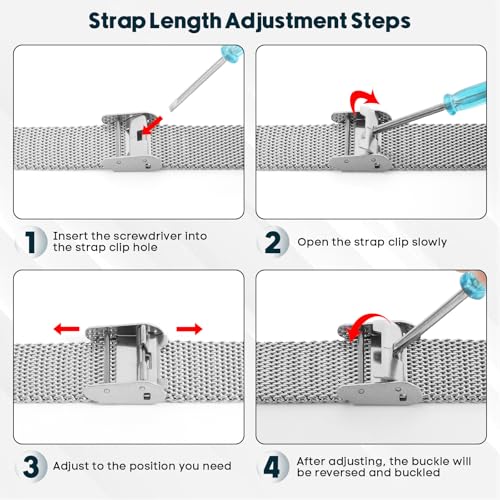 Strap Length Adjustment Steps

1 Insert the screwdriver into the strap clip hole

2 Open the strap clip slowly

3 Adjust to the position you need

4 After adjusting, the buckle will be reversed and buckled