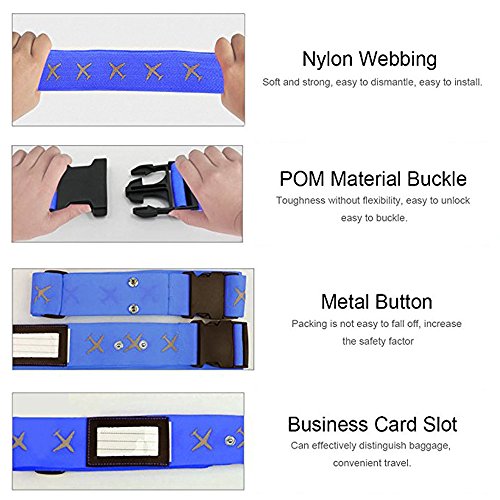 Nylon Webbing

Soft and strong, easy to dismantle, easy to install.

POM Material Buckle

Toughness without flexibility, easy to unlock easy to buckle.

Metal Button

Packing is not easy to fall off, increase the safety factor

Business Card Slot

Can effectively distinguish baggage, convenient travel.