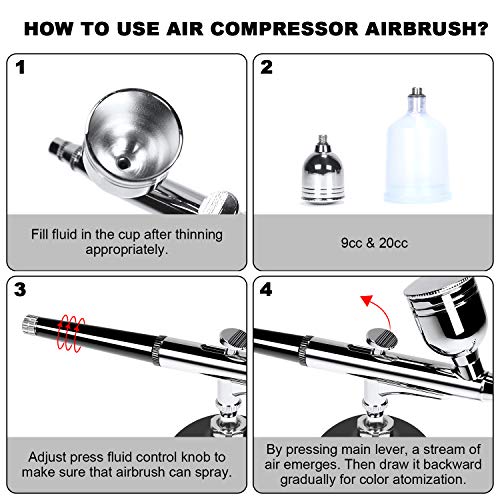 HOW TO USE AIR COMPRESSOR AIRBRUSH?

1

Fill fluid in the cup after thinning appropriately.

2

9cc & 20cc

3

Adjust press fluid control knob to make sure that airbrush can spray.

4

By pressing main lever, a stream of air emerges. Then draw it backward gradually for color atomization.