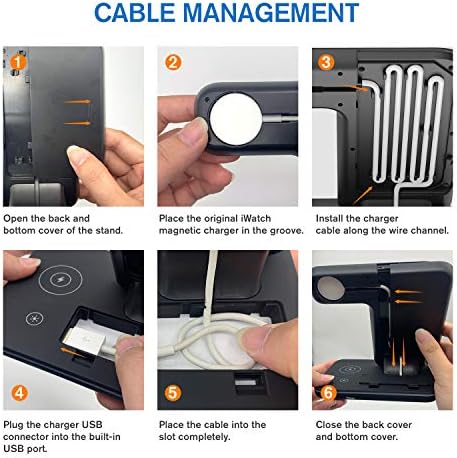 CABLE MANAGEMENT

1

Open the back and bottom cover of the stand.

2

Place the original iWatch magnetic charger in the groove.

3

Install the charger cable along the wire channel.

4

Plug the charger USB connector into the built-in USB port.

5

Place the cable into the slot completely.

6

Close the back cover and bottom cover.