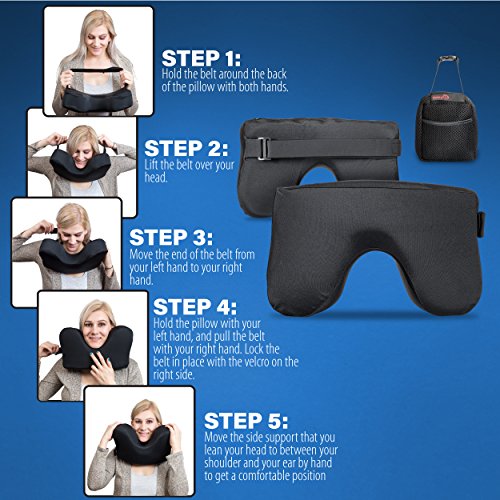 STEP 1:
Hold the belt around the back of the pillow with both hands.

STEP 2:
Lift the belt over your head.

STEP 3:
Move the end of the belt from your left hand to your right hand.

STEP 4:
Hold the pillow with your left hand, and pull the belt with your right hand. Lock the belt in place with the velcro on the right side.

STEP 5:
Move the side support that you lean your head to between your shoulder and your ear by hand to get a comfortable position