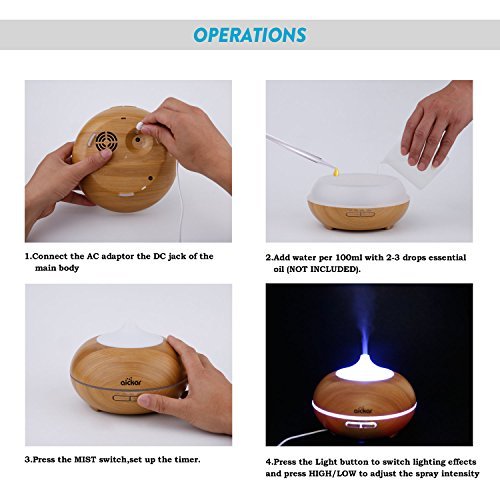 OPERATIONS

1.Connect the AC adaptor the DC jack of the main body

2.Add water per 100ml with 2-3 drops essential oil (NOT INCLUDED).

aickar

3.Press the MIST switch,set up the timer.

aickar

4.Press the Light button to switch lighting effects and press HIGH/LOW to adjust the spray intensity