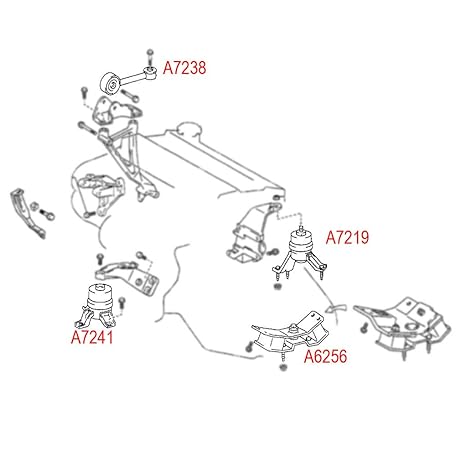 A7238

A7219

A7241

A6256