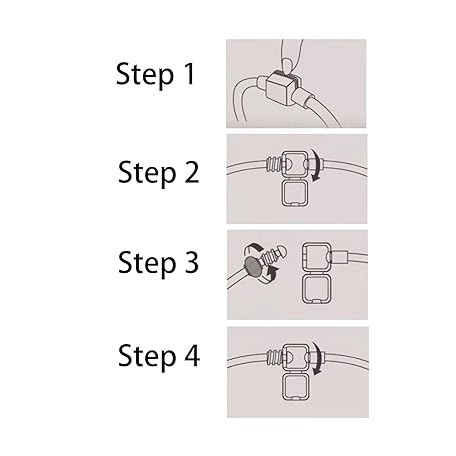 Step 1

Step 2

Step 3

Step 4