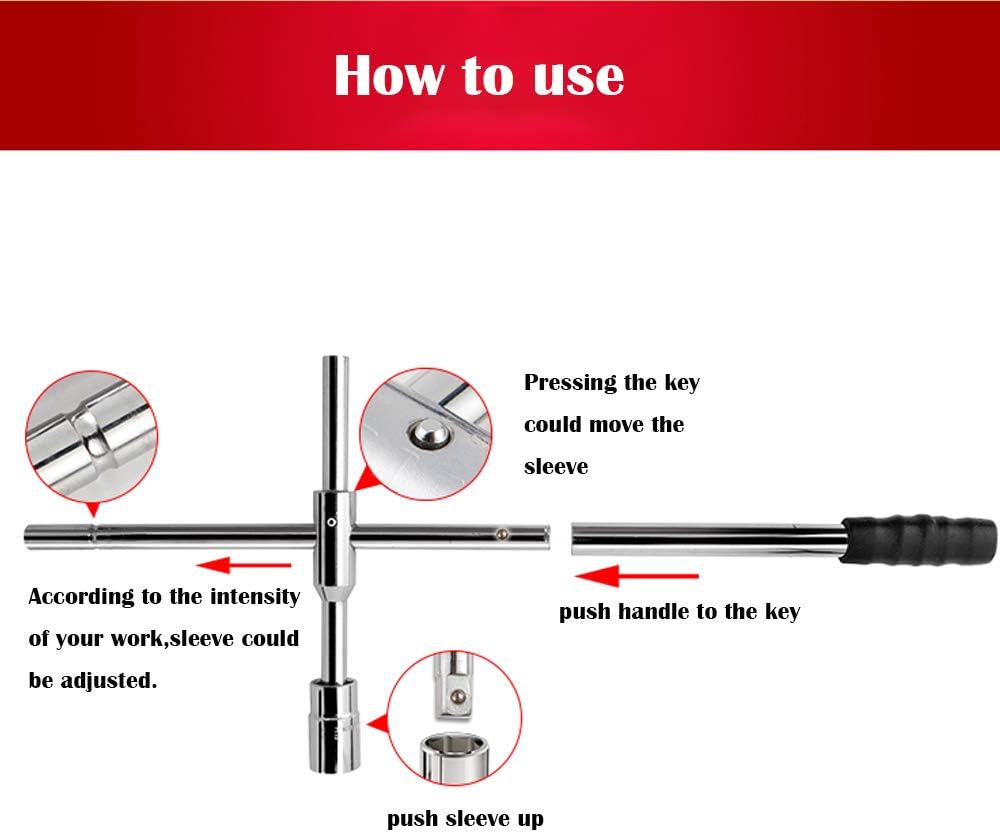 How to use

Pressing the key could move the sleeve

According to the intensity of your work,sleeve could be adjusted.

push handle to the key

push sleeve up