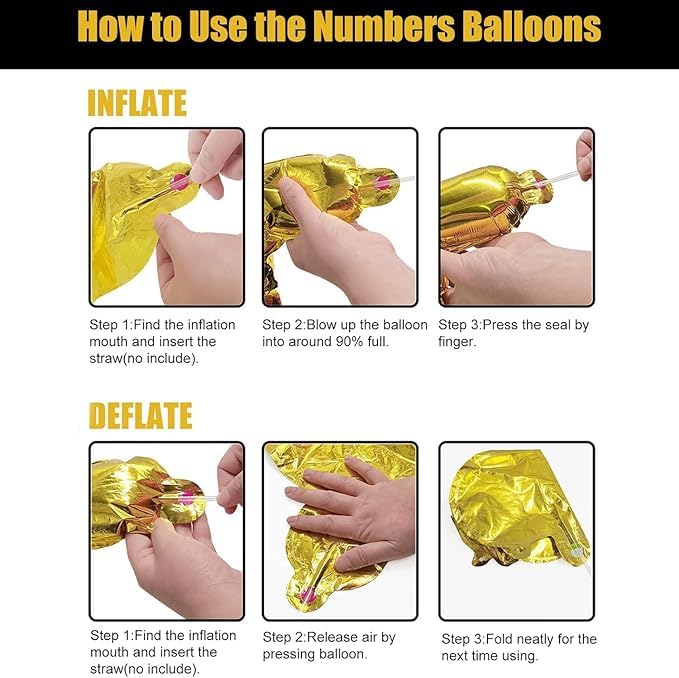 How to Use the Numbers Balloons

INFLATE

Step 1:Find the inflation mouth and insert the straw(no include).

Step 2:Blow up the balloon into around 90% full.

Step 3:Press the seal by finger.

DEFLATE

Step 1:Find the inflation mouth and insert the straw(no include).

Step 2:Release air by pressing balloon.

Step 3:Fold neatly for the next time using.