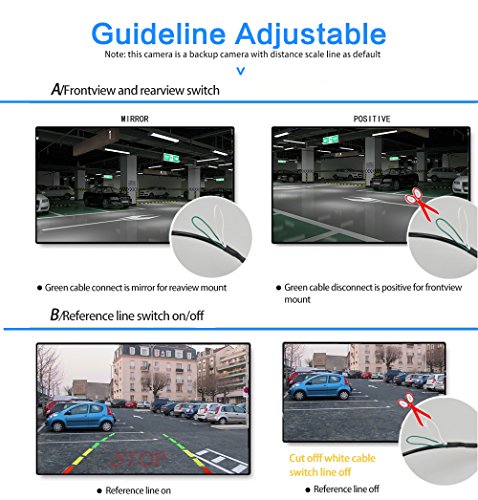 Guideline Adjustable
Note: this camera is a backup camera with distance scale line as default

A/Frontview and rearview switch

MIRROR

POSITIVE

● Green cable connect is mirror for reaview mount

● Green cable disconnect is positive for frontview mount

B/Reference line switch on/off

STOP

Cut offf white cable switch line off

● Reference line on

● Reference line off