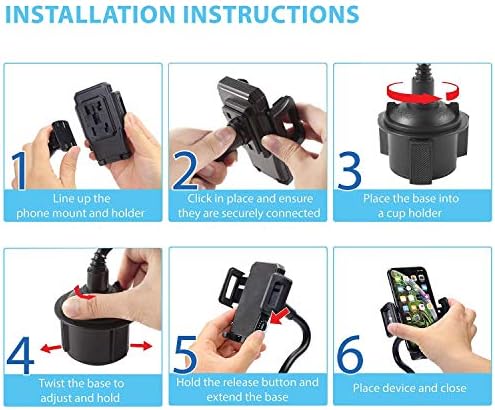 INSTALLATION INSTRUCTIONS

1
Line up the phone mount and holder

2
Click in place and ensure they are securely connected

3
Place the base into a cup holder

4
Twist the base to adjust and hold

5
Hold the release button and extend the base

6
Place device and close