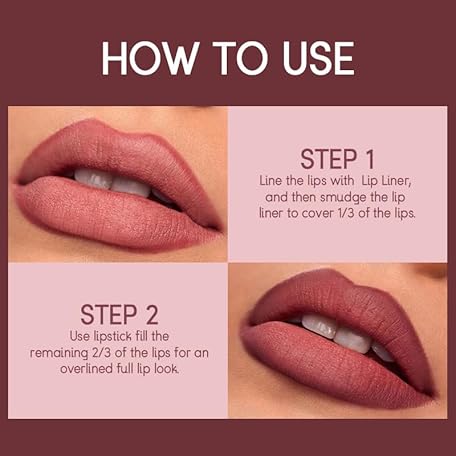 HOW TO USE

STEP 1
Line the lips with Lip Liner, and then smudge the lip liner to cover 1/3 of the lips.

STEP 2
Use lipstick fill the remaining 2/3 of the lips for an overlined full lip look.