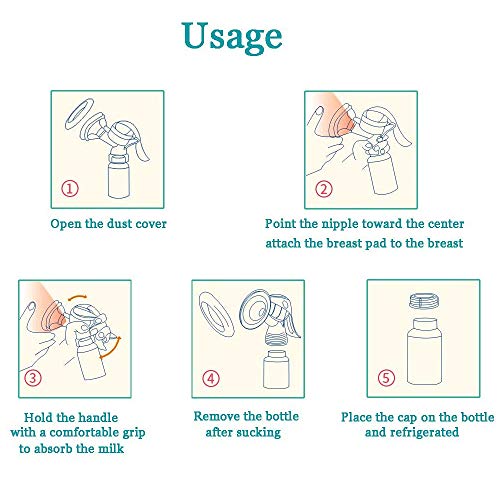 Usage

①
Open the dust cover

②
Point the nipple toward the center attach the breast pad to the breast

③
Hold the handle with a comfortable grip to absorb the milk

④
Remove the bottle after sucking

⑤
Place the cap on the bottle and refrigerated