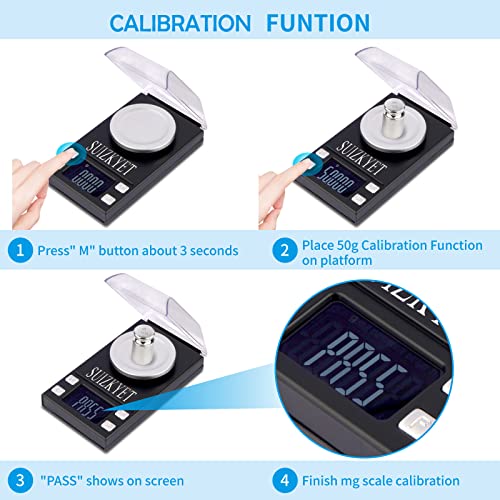 CALIBRATION FUNTION

SUIZKYET

0.000

SUIZKYET

50.000

1 Press" M" button about 3 seconds

2 Place 50g Calibration Function on platform

SUIZKYET

PASS

PASS

3 "PASS" shows on screen

4 Finish mg scale calibration