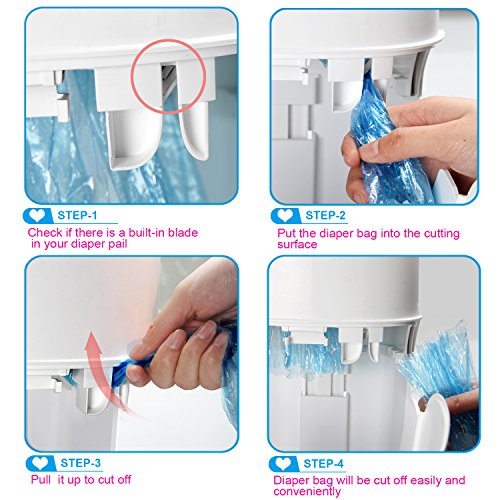 STEP-1
Check if there is a built-in blade in your diaper pail

STEP-2
Put the diaper bag into the cutting surface

STEP-3
Pull it up to cut off

STEP-4
Diaper bag will be cut off easily and conveniently