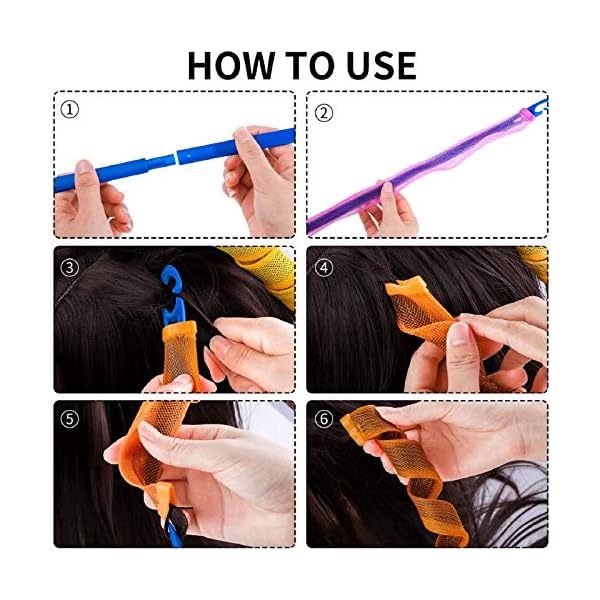 HOW TO USE

①

②

③

④

⑤

⑥