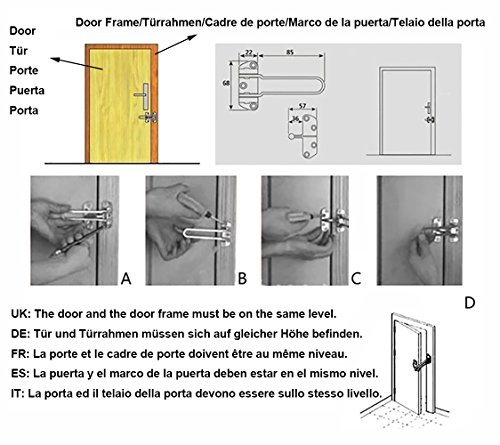 Door
Tür
Porte
Puerta
Porta

Door Frame/Türrahmen/Cadre de porte/Marco de la puerta/Telaio della porta

22
85
68
57
36

A
B
C
D

UK: The door and the door frame must be on the same level.
DE: Tür und Türrahmen müssen sich auf gleicher Höhe befinden.
FR: La porte et le cadre de porte doivent être au même niveau.
ES: La puerta y el marco de la puerta deben estar en el mismo nivel.
IT: La porta ed il telaio della porta devono essere sullo stesso livello.