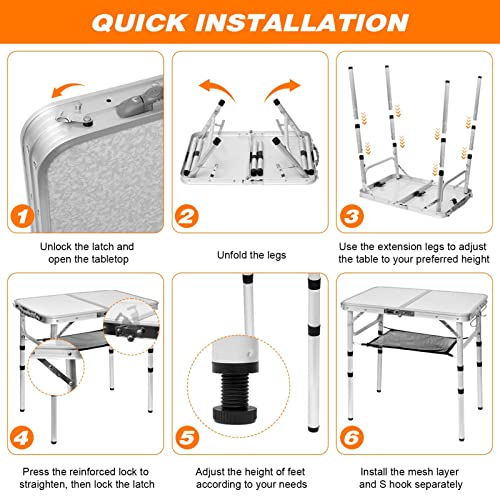 QUICK INSTALLATION

1

Unlock the latch and open the tabletop

2

Unfold the legs

3

Use the extension legs to adjust the table to your preferred height

4

Press the reinforced lock to straighten, then lock the latch

5

Adjust the height of feet according to your needs

6

Install the mesh layer and S hook separately