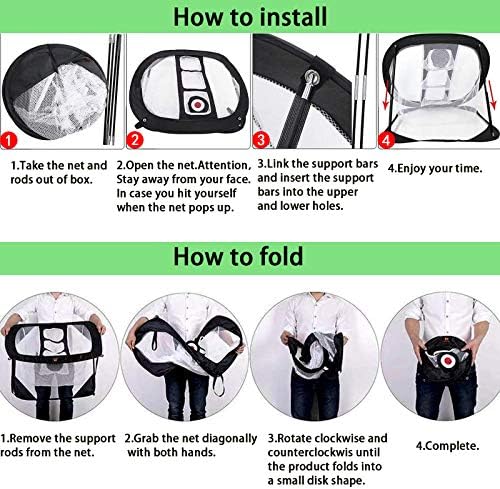 How to install

1

2

3

4

1.Take the net and rods out of box.

2.Open the net.Attention, Stay away from your face. In case you hit yourself when the net pops up.

3.Link the support bars and insert the support bars into the upper and lower holes.

4.Enjoy your time.

How to fold

1.Remove the support rods from the net.

2.Grab the net diagonally with both hands.

3.Rotate clockwise and counterclockwis until the product folds into a small disk shape.

4.Complete.