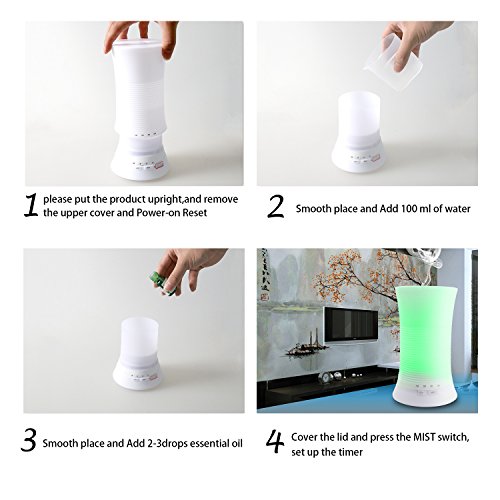 1 please put the product upright,and remove the upper cover and Power-on Reset

2 Smooth place and Add 100 ml of water

3 Smooth place and Add 2-3drops essential oil

4 Cover the lid and press the MIST switch, set up the timer