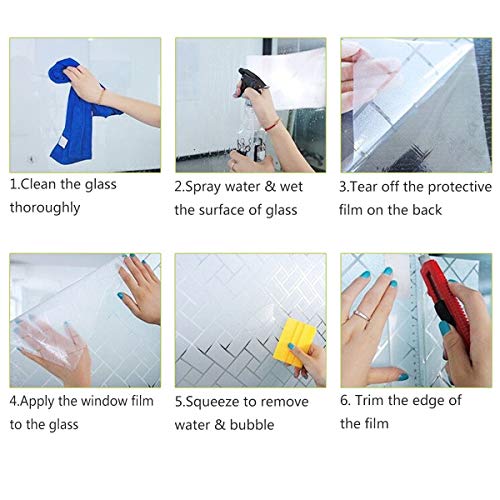 1.Clean the glass thoroughly

2.Spray water & wet the surface of glass

3.Tear off the protective film on the back

4.Apply the window film to the glass

5.Squeeze to remove water & bubble

6. Trim the edge of the film