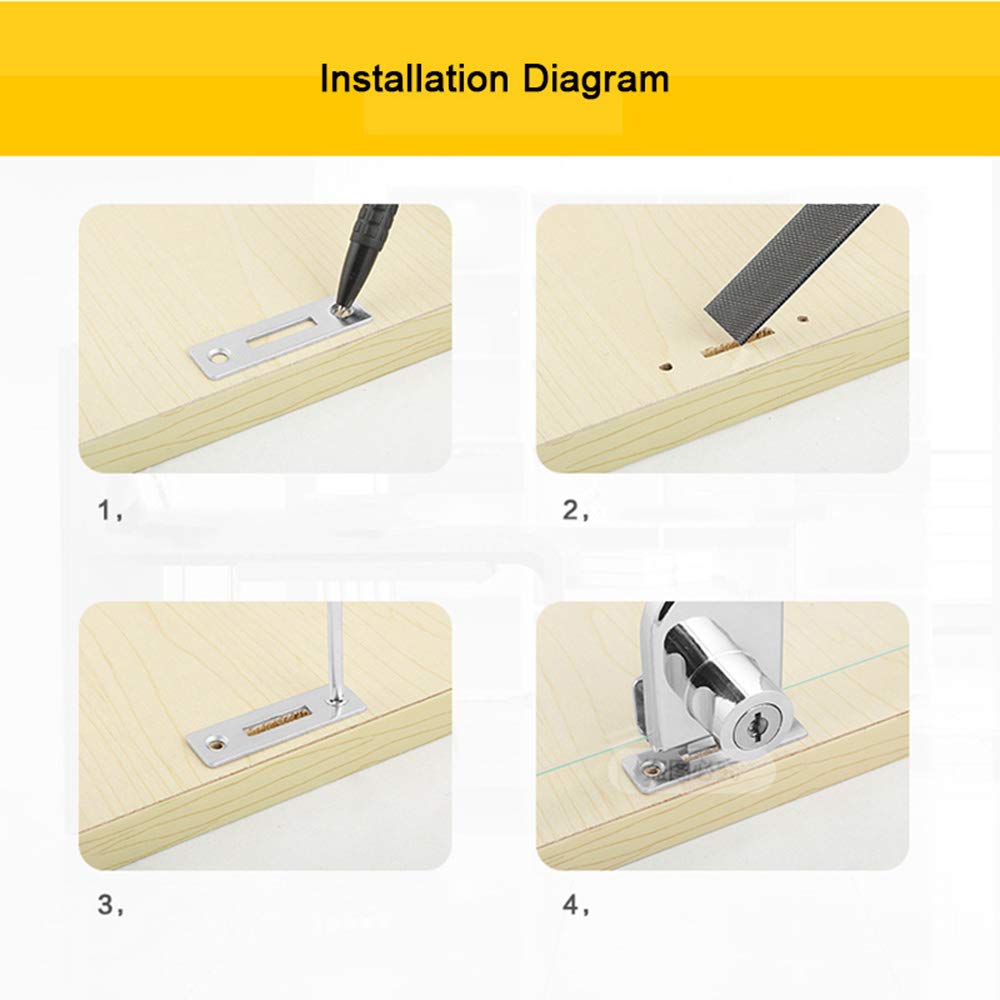 Installation Diagram

1,

2,

3,

4,