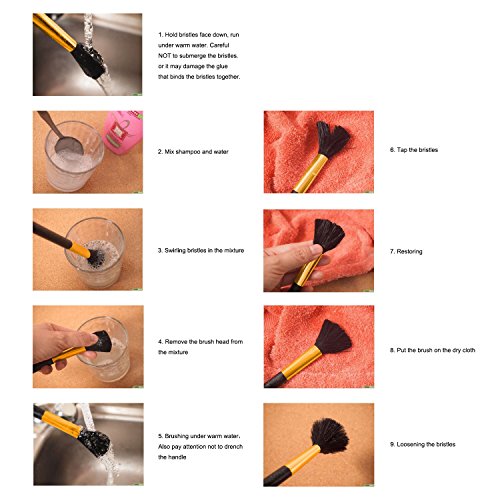 1. Hold bristles face down, run under warm water. Careful NOT to submerge the bristles. or it may damage the glue that binds the bristles together.

2. Mix shampoo and water

3. Swirling bristles in the mixture

4. Remove the brush head from the mixture

5. Brushing under warm water. Also pay attention not to drench the handle

6. Tap the bristles

7. Restoring

8. Put the brush on the dry cloth

9. Loosening the bristles