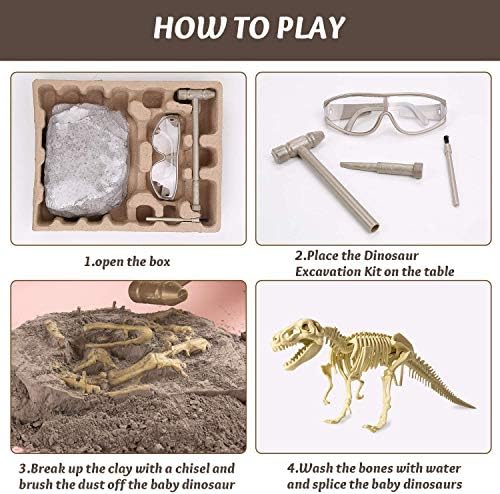 HOW TO PLAY

1.open the box

2.Place the Dinosaur Excavation Kit on the table

3.Break up the clay with a chisel and brush the dust off the baby dinosaur

4.Wash the bones with water and splice the baby dinosaurs