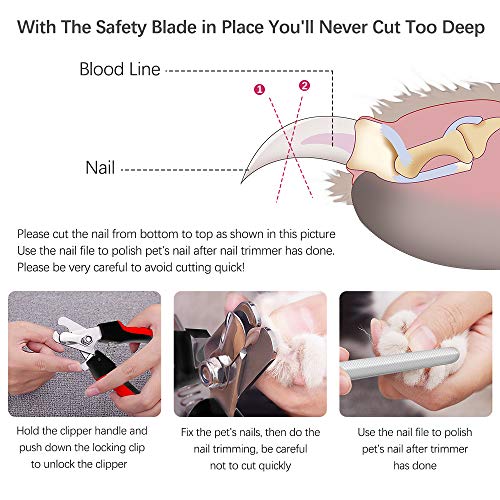 With The Safety Blade in Place You'll Never Cut Too Deep

Blood Line

1

2

Nail

Please cut the nail from bottom to top as shown in this picture
Use the nail file to polish pet's nail after nail trimmer has done.
Please be very careful to avoid cutting quick!

Hold the clipper handle and push down the locking clip to unlock the clipper

Fix the pet's nails, then do the nail trimming, be careful not to cut quickly

Use the nail file to polish pet's nail after trimmer has done