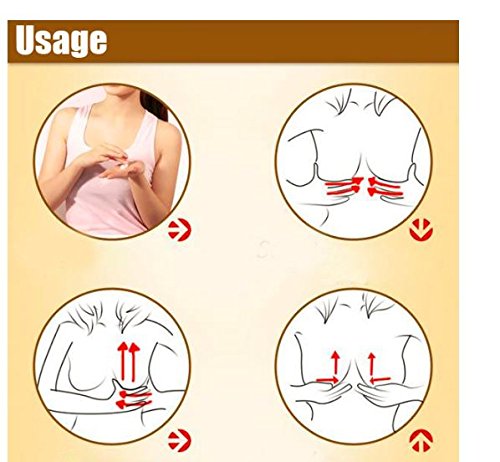 Usage